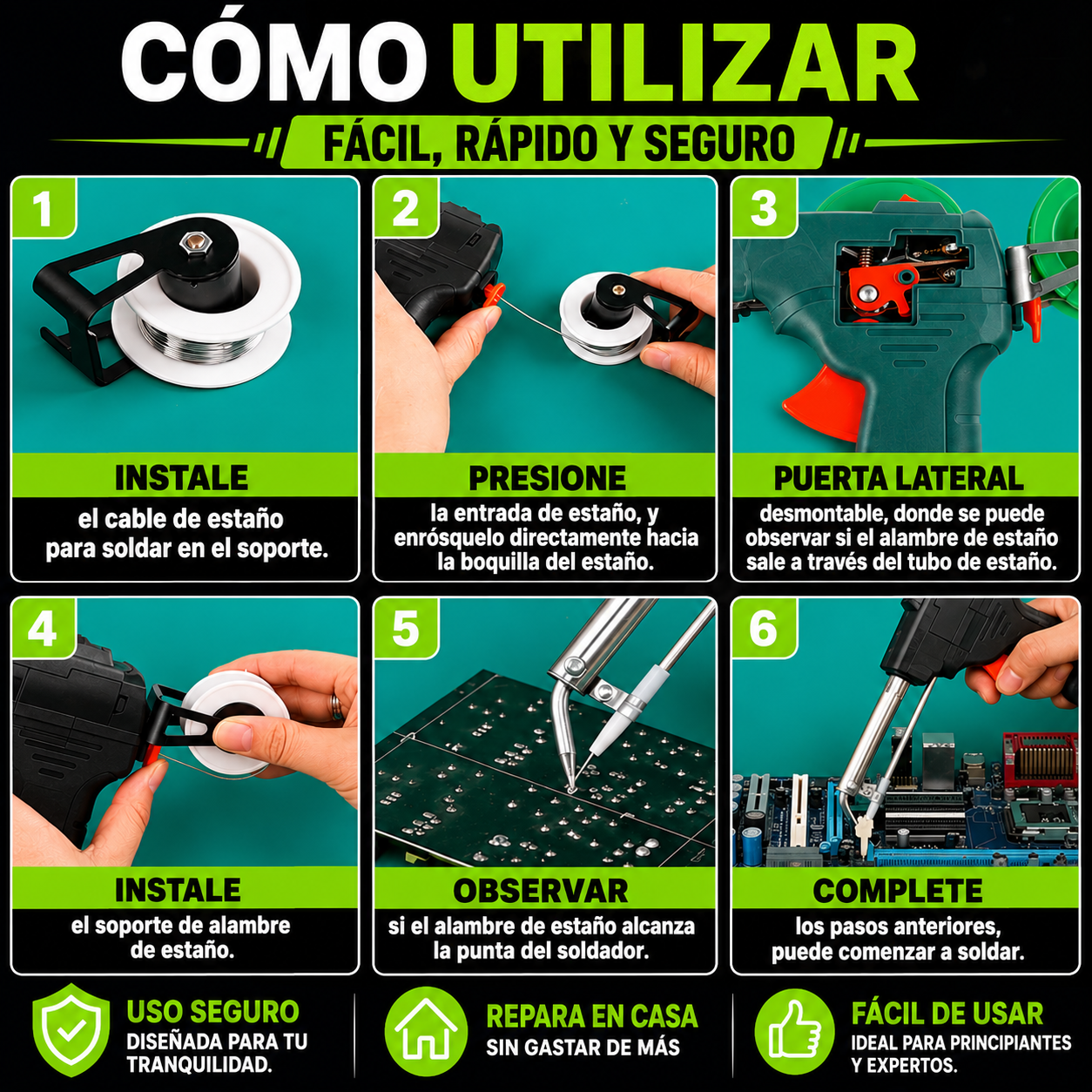 CÓMO UTILIZAR

FÁCIL, RÁPIDO Y SEGURO

1

INSTALE

el cable de estaño para soldar en el soporte.

2

PRESIONE

la entrada de estaño, y enrósquelo directamente hacia la boquilla del estaño.

3

PUERTA LATERAL

desmontable, donde se puede observar si el alambre de estaño sale a través del tubo de estaño.

4

INSTALE

el soporte de alambre de estaño.

5

OBSERVAR

si el alambre de estaño alcanza la punta del soldador.

6

COMPLETE

los pasos anteriores, puede comenzar a soldar.

USO SEGURO
DISEÑADA PARA TU TRANQUILIDAD.

REPARA EN CASA
SIN GASTAR DE MÁS

FÁCIL DE USAR
IDEAL PARA PRINCIPIANTES Y EXPERTOS.